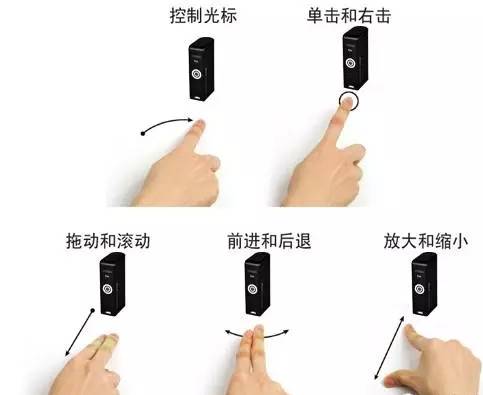 控制光标

单击和右击

拖动和滚动

前进和后退

放大和缩小